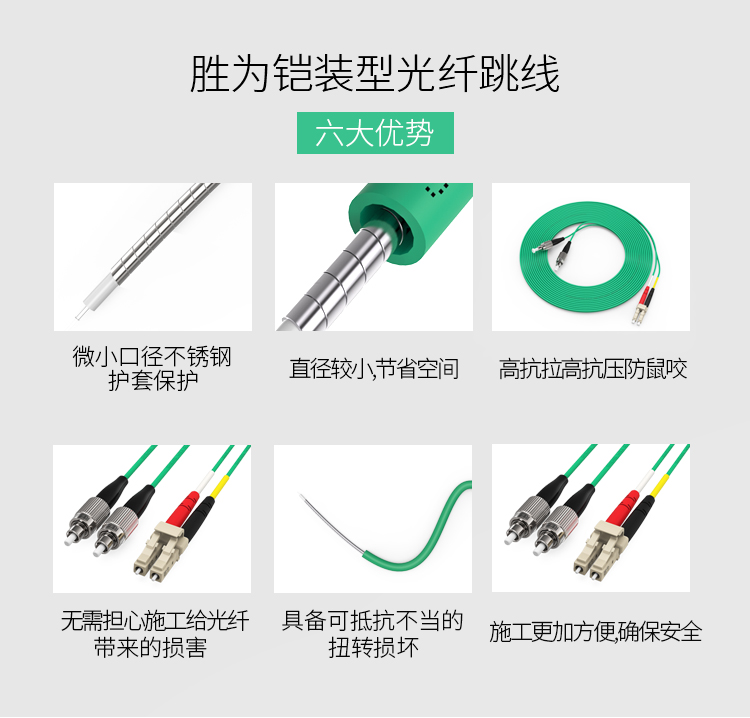 胜为铠装型光纤跳线

六大优势

微小口径不锈钢护套保护

直径较小,节省空间

高抗拉高抗压防鼠咬

无需担心施工给光纤带来的损害

具备可抵抗不当的扭转损坏

施工更加方便,确保安全