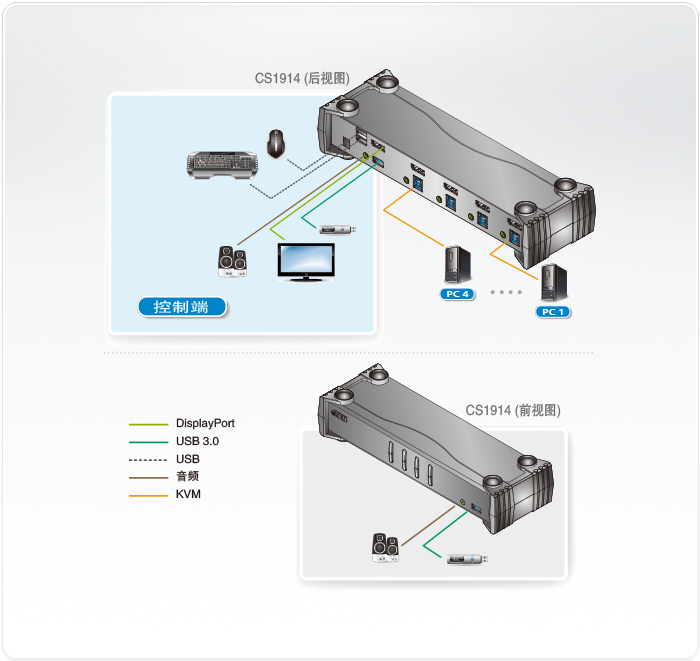 CS1914 (后视图)

控制端

PC 4

PC 1

DisplayPort
USB 3.0
USB
音频
KVM

CS1914 (前视图)