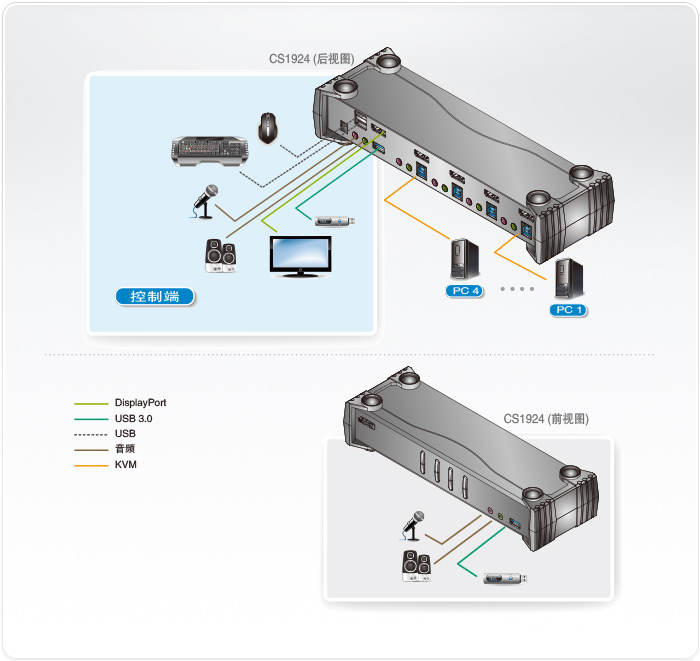 CS1924 (后视图)

控制端

PC 4

PC 1

DisplayPort
USB 3.0
USB
音频
KVM

CS1924 (前视图)